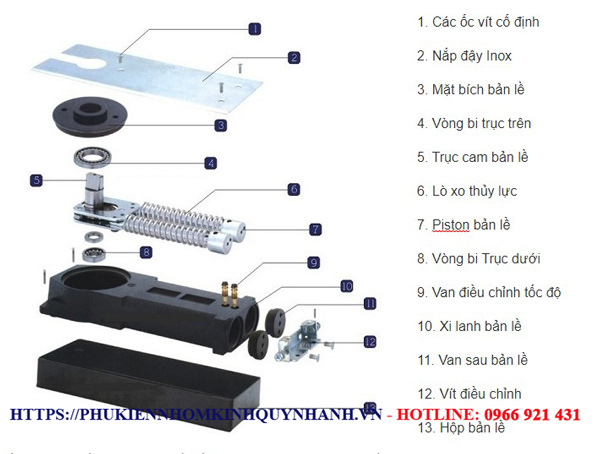 1
2
3
4
5
6
7
8
9
10
11
12
13

1. Các ốc vít cố định
2. Nắp đậy Inox
3. Mặt bích bản lề
4. Vòng bi trục trên
5. Trục cam bản lề
6. Lò xo thủy lực
7. Piston bản lề
8. Vòng bi Trục dưới
9. Van điều chỉnh tốc độ
10. Xi lanh bản lề
11. Van sau bản lề
12. Vít điều chỉnh
13. Hộp bản lề

HTTPS://PHUKIENNHOMKINHQUYNHANH.VN - HOTLINE: 0966 921 431