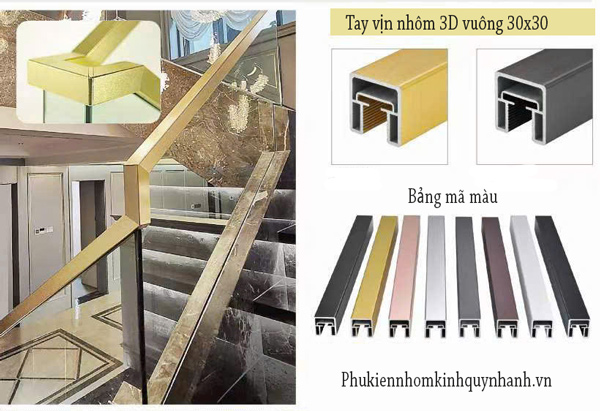 Tay vịn nhôm 3D vuông 30x30

Bảng mã màu

Phukiennhomkinhquynhanh.vn